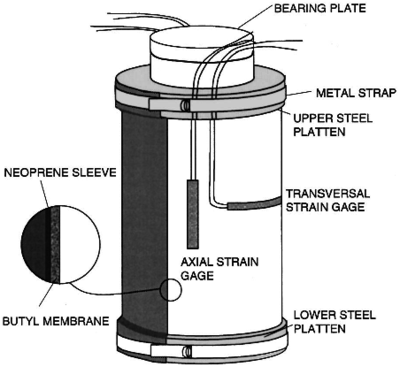 BEARING PLATE
METAL STRAP
UPPER STEEL PLATTEN
NEOPRENE SLEEVE
TRANSVERSAL STRAIN GAGE
AXIAL STRAIN GAGE
BUTYL MEMBRANE
LOWER STEEL PLATTEN