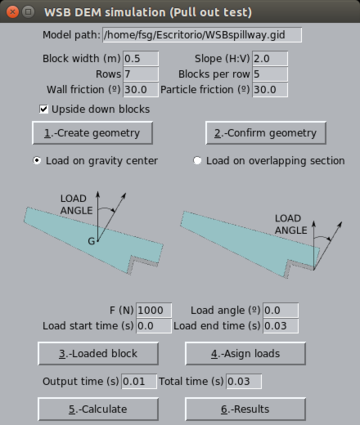 WSB DEM simulation (Pull out test)

Model path: /home/fsg/Escritorio/WSBspillway.gid

Block width (m) 0.5
Slope (H:V) 2.0
Rows 7
Blocks per row 5
Wall friction (º) 30.0
Particle friction (º) 30.0

Upside down blocks

1.-Create geometry
2.-Confirm geometry

Load on gravity center
Load on overlapping section

LOAD ANGLE
G
LOAD ANGLE

F (N) 1000
Load angle (º) 0.0
Load start time (s) 0.0
Load end time (s) 0.03

3.-Loaded block
4.-Asign loads

Output time (s) 0.01
Total time (s) 0.03

5.-Calculate
6.-Results