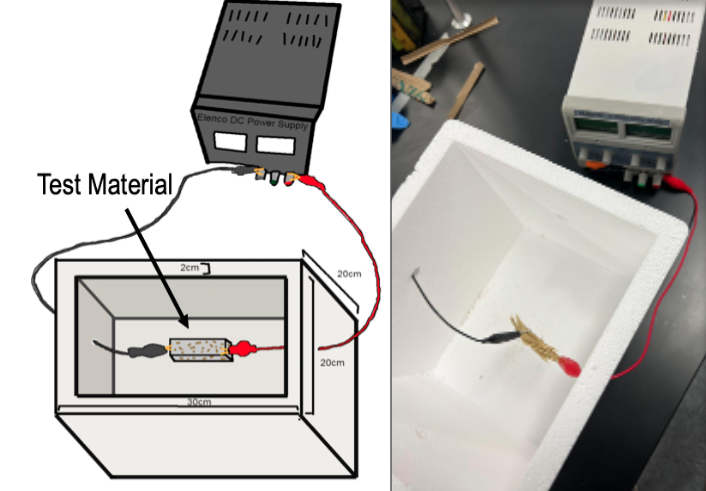 Elenco DC Power Supply

Test Material

2cm

20cm

20cm

30cm