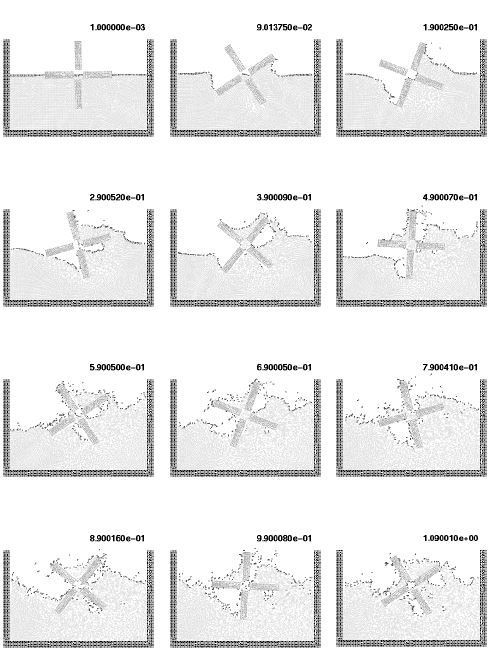 1.000000e-03

9.013750e-02

1.900250e-01

2.900520e-01

3.900090e-01

4.900070e-01

5.900500e-01

6.900050e-01

7.900410e-01

8.900160e-01

9.900080e-01

1.090010e+00