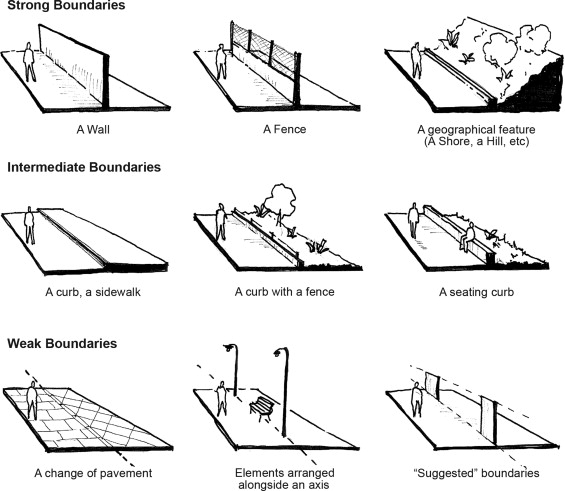 Strong Boundaries

A Wall

A Fence

A geographical feature (A Shore, a Hill, etc)

Intermediate Boundaries

A curb, a sidewalk

A curb with a fence

A seating curb

Weak Boundaries

A change of pavement

Elements arranged alongside an axis

"Suggested" boundaries